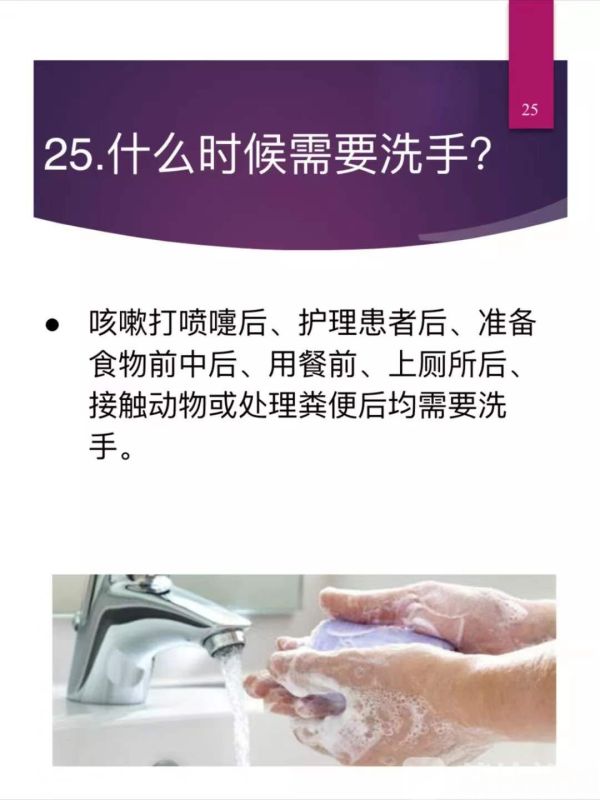 25

25.什么时候需要洗手?

● 咳嗽打喷嚏后、护理患者后、准备食物前中后、用餐前、上厕所后、接触动物或处理粪便后均需要洗手。